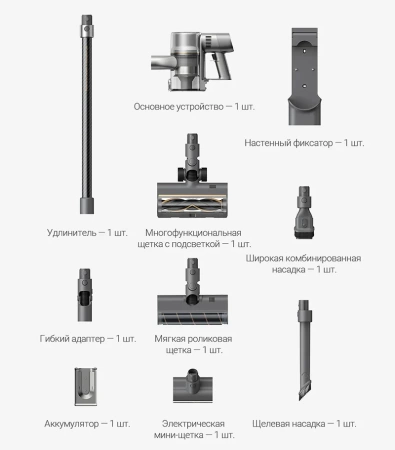 Основное устройство — 1 шт.

Настенный фиксатор — 1 шт.

Удлинитель — 1 шт.

Многофункциональная щетка с подсветкой — 1 шт.

Широкая комбинированная насадка — 1 шт.

Гибкий адаптер — 1 шт.

Мягкая роликовая щетка — 1 шт.

Аккумулятор — 1 шт.

Электрическая мини-щетка — 1 шт.

Щелевая насадка — 1 шт.