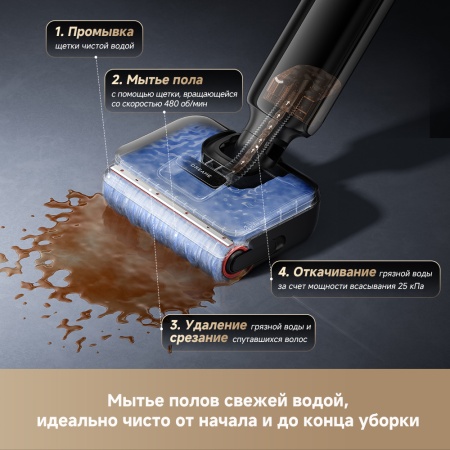 1. Промывка
щетки чистой водой

2. Мытье пола
с помощью щетки, вращающейся со скоростью 480 об/мин

DREAME

4. Откачивание грязной воды
за счет мощности всасывания 25 кПа

3. Удаление грязной воды и
срезание спутавшихся волос

Мытье полов свежей водой,
идеально чисто от начала и до конца уборки