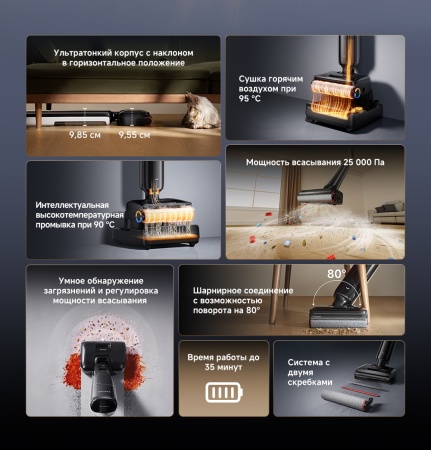 Ультратонкий корпус с наклоном в горизонтальное положение

9,85 см

9,55 см

Сушка горячим воздухом при 95 °C

Интеллектуальная высокотемпературная промывка при 90 °C

Мощность всасывания 25 000 Па

Умное обнаружение загрязнений и регулировка мощности всасывания

Шарнирное соединение с возможностью поворота на 80°

80°

Время работы до 35 минут

Система с двумя скребками